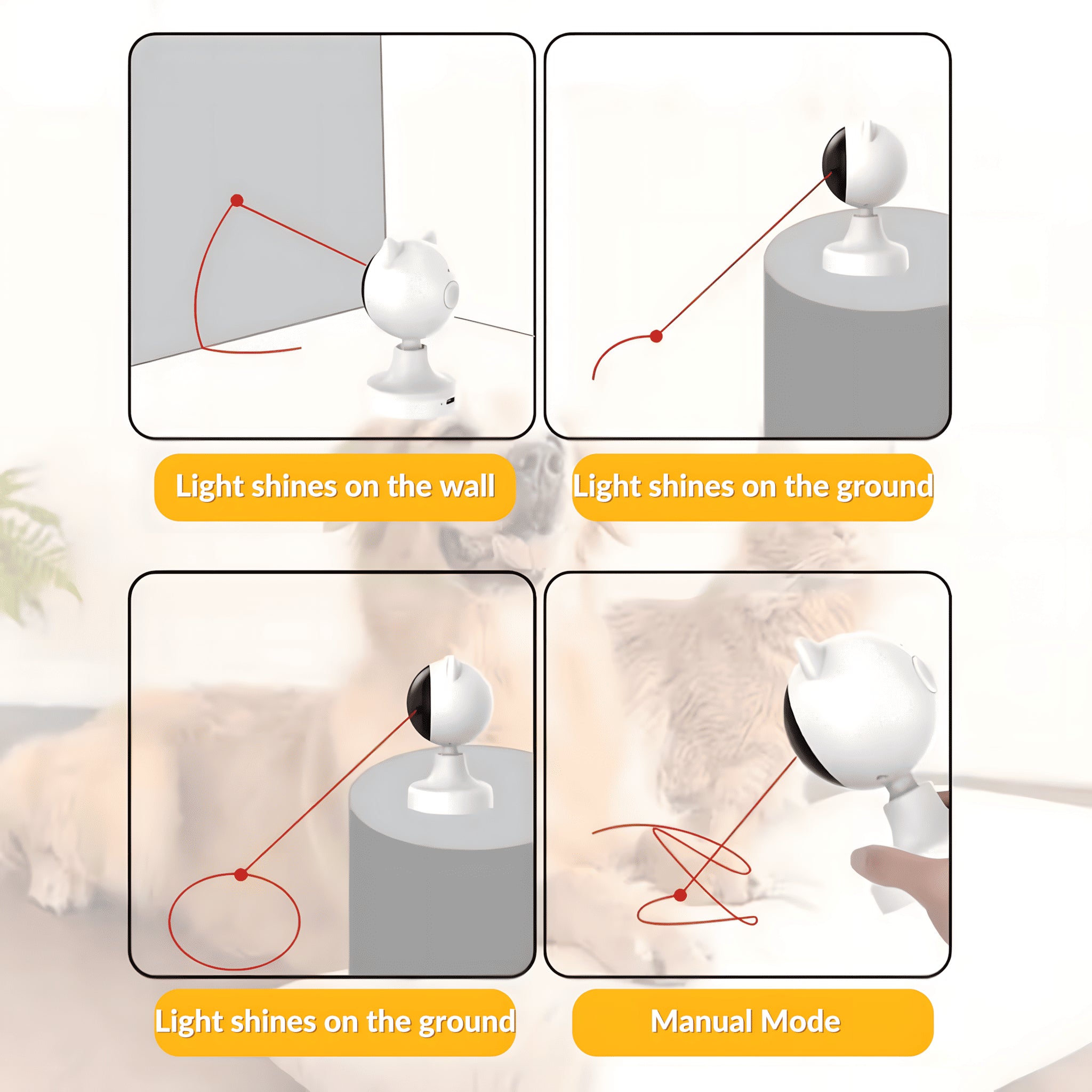 Light shines on the wall

Light shines on the ground

Light shines on the ground

Manual Mode