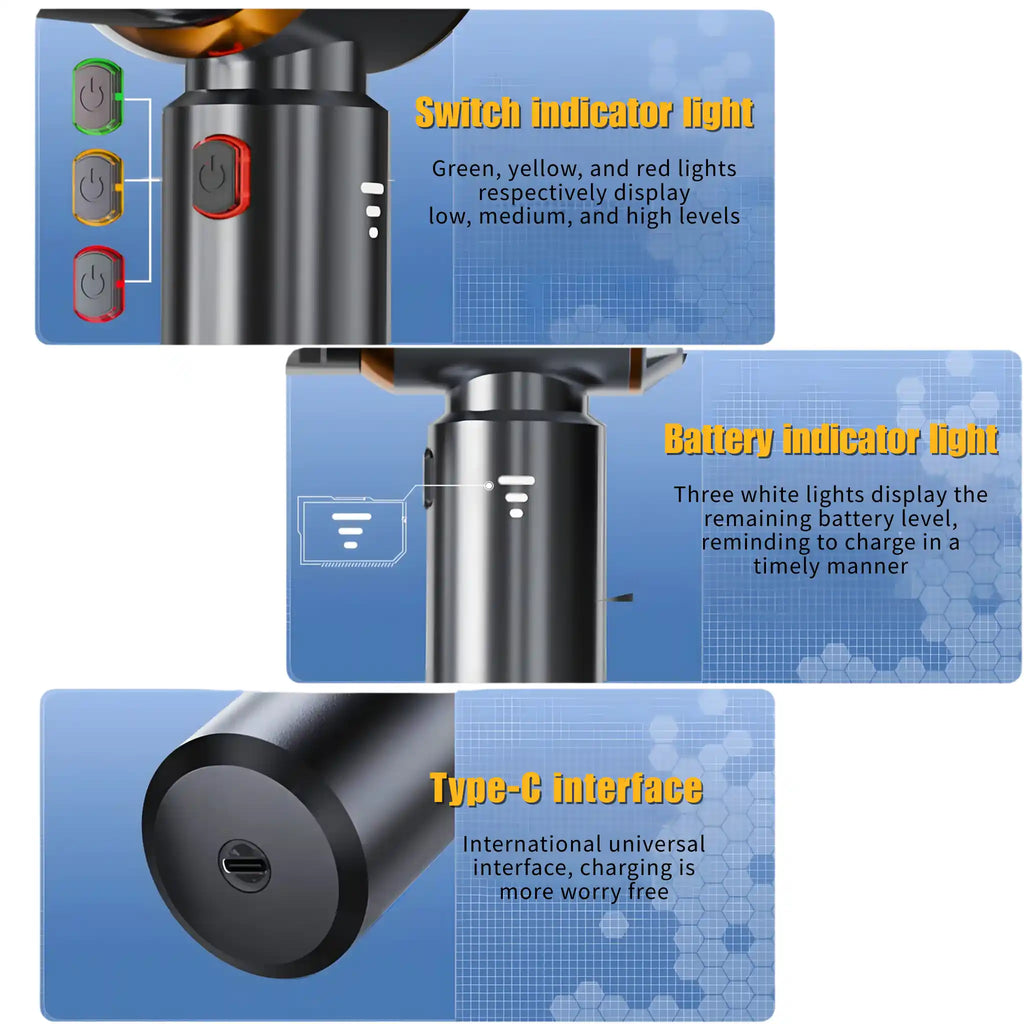 Switch indicator light

Green, yellow, and red lights respectively display low, medium, and high levels

Battery indicator light

Three white lights display the remaining battery level, reminding to charge in a timely manner

Type-C interface

International universal interface, charging is more worry free